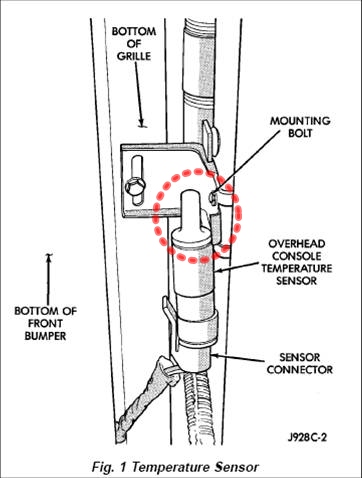 BOTTOM OF GRILLE

MOUNTING BOLT

OVERHEAD CONSOLE TEMPERATURE SENSOR

BOTTOM OF FRONT BUMPER

SENSOR CONNECTOR

J928C-2

Fig. 1 Temperature Sensor